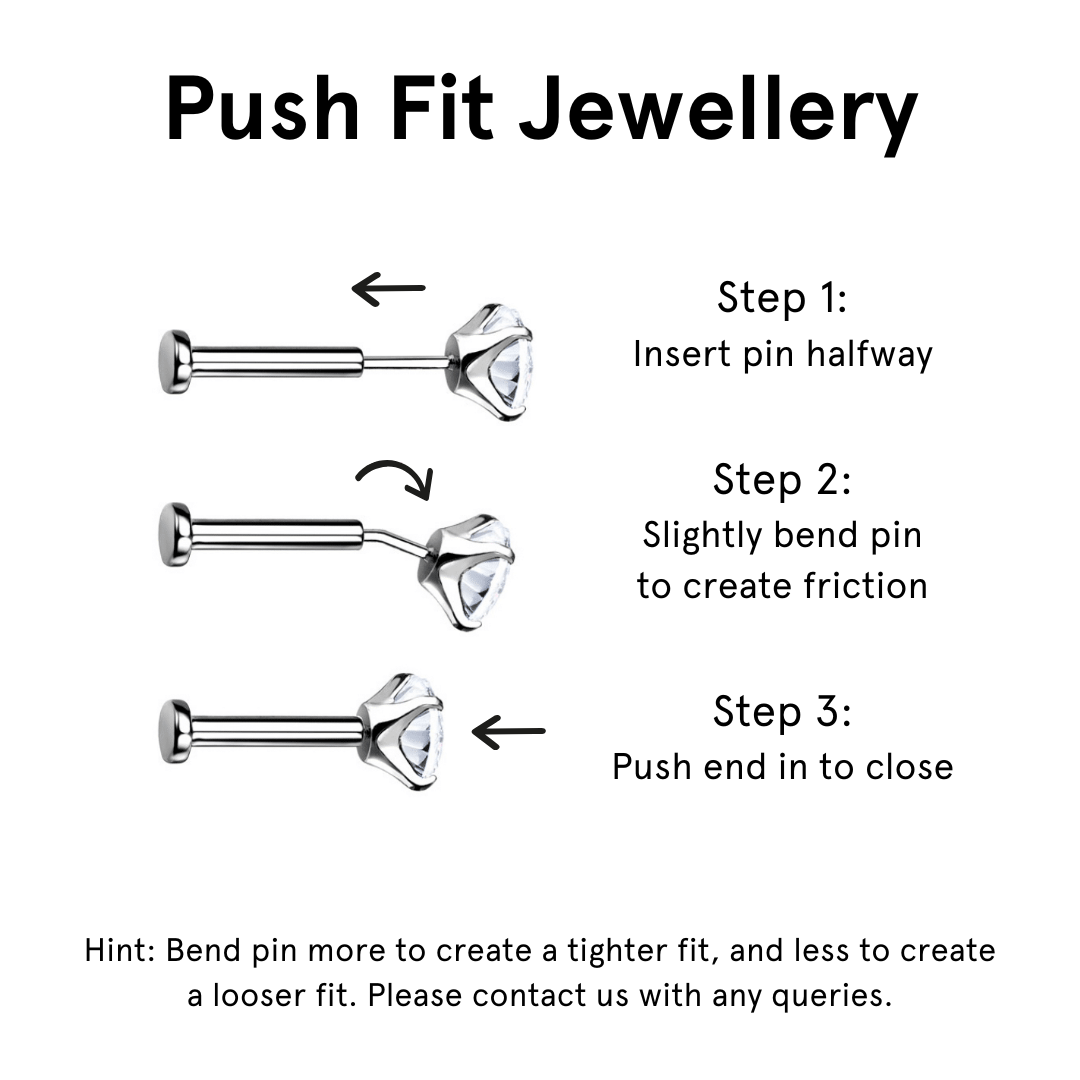 Push Fit Jewellery

Step 1:
Insert pin halfway

Step 2:
Slightly bend pin to create friction

Step 3:
Push end in to close

Hint: Bend pin more to create a tighter fit, and less to create a looser fit. Please contact us with any queries.